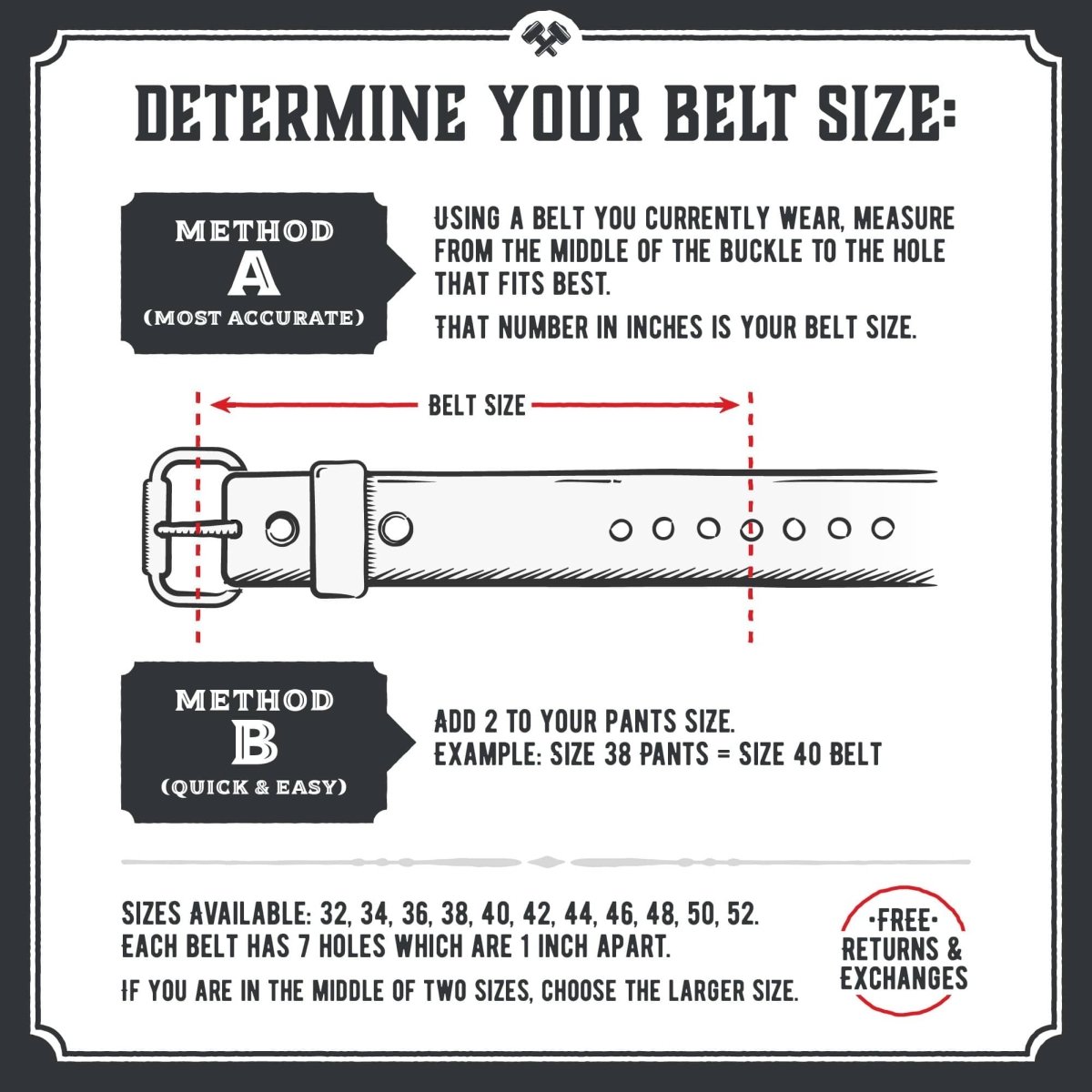 DETERMINE YOUR BELT SIZE:

METHOD
A
(MOST ACCURATE)

USING A BELT YOU CURRENTLY WEAR, MEASURE FROM THE MIDDLE OF THE BUCKLE TO THE HOLE THAT FITS BEST.

THAT NUMBER IN INCHES IS YOUR BELT SIZE.

BELT SIZE

METHOD
B
(QUICK & EASY)

ADD 2 TO YOUR PANTS SIZE.
EXAMPLE: SIZE 38 PANTS = SIZE 40 BELT

SIZES AVAILABLE: 32, 34, 36, 38, 40, 42, 44, 46, 48, 50, 52.
EACH BELT HAS 7 HOLES WHICH ARE 1 INCH APART.

IF YOU ARE IN THE MIDDLE OF TWO SIZES, CHOOSE THE LARGER SIZE.

·FREE·
RETURNS &
EXCHANGES